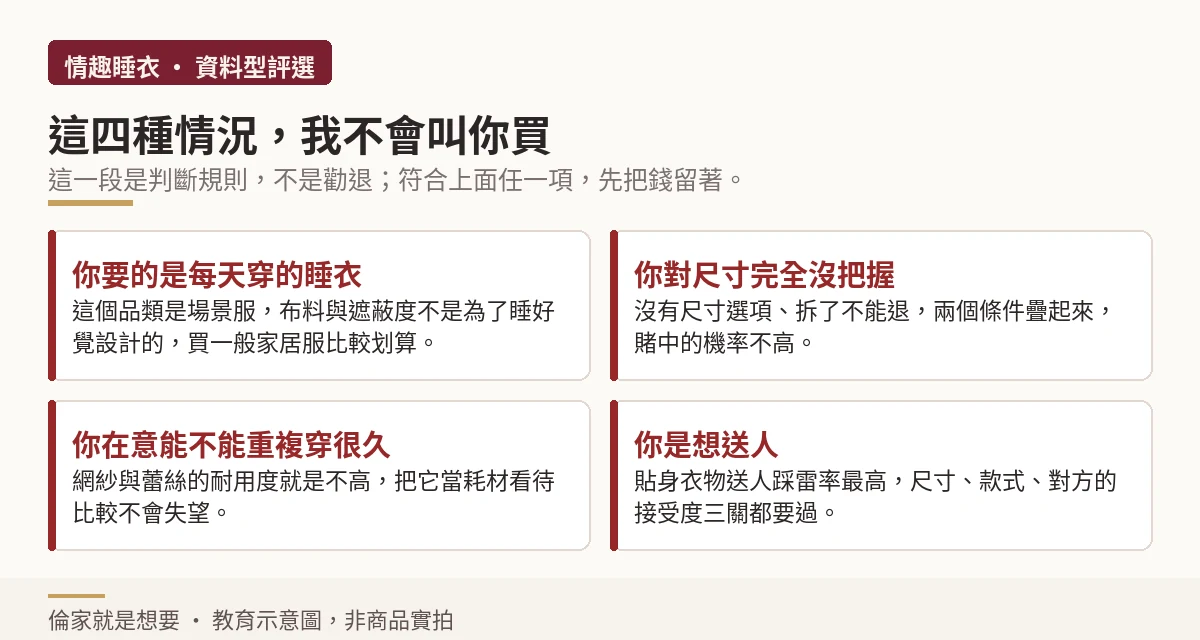 情趣睡衣 · 資料型評選

這四種情況，我不會叫你買

這一段是判斷規則，不是勸退；符合上面任一項，先把錢留著。

你要的是每天穿的睡衣

這個品類是場景服，布料與遮蔽度不是為了睡好覺設計的，買一般家居服比較划算。

你對尺寸完全沒把握

沒有尺寸選項、拆了不能退，兩個條件疊起來，賭中的機率不高。

你在意能不能重複穿很久

網紗與蕾絲的耐用度就是不高，把它當耗材看待比較不會失望。

你是想送人

貼身衣物送人踩雷率最高，尺寸、款式、對方的接受度三關都要過。

倫家就是想要 · 教育示意圖，非商品實拍